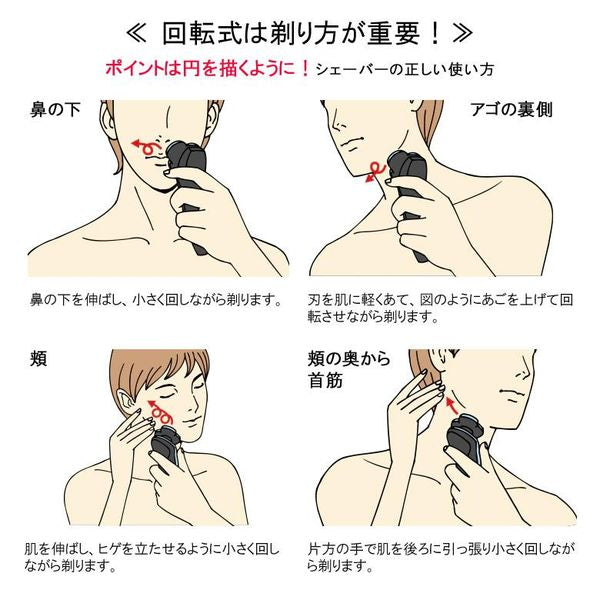 ≪ 回転式は剃り方が重要！≫

ポイントは円を描くように！シェーバーの正しい使い方

鼻の下

鼻の下を伸ばし、小さく回しながら剃ります。

アゴの裏側

刃を肌に軽くあて、図のようにあごを上げて回転させながら剃ります。

頬

肌を伸ばし、ヒゲを立たせるように小さく回しながら剃ります。

頬の奥から首筋

片方の手で肌を後ろに引っ張り小さく回しながら剃ります。