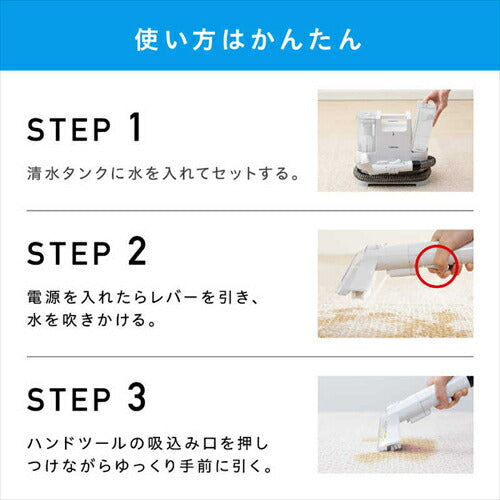 使い方はかんたん

STEP 1

清水タンクに水を入れてセットする。

STEP 2

電源を入れたらレバーを引き、水を吹きかける。

STEP 3

ハンドツールの吸込み口を押しつけながらゆっくり手前に引く。