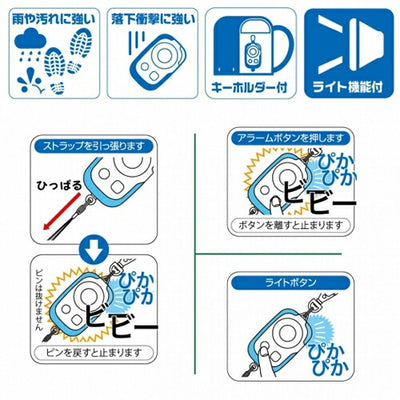 雨や汚れに強い

落下衝撃に強い

キーホルダー付

ライト機能付

ストラップを引っ張ります

ひっぱる

ピンは抜けません

ぴかぴか

ビビー

ピンを戻すと止まります

アラームボタンを押します

ぴかぴか

ビビー

ボタンを離すと止まります

ライトボタン

ぴかぴか