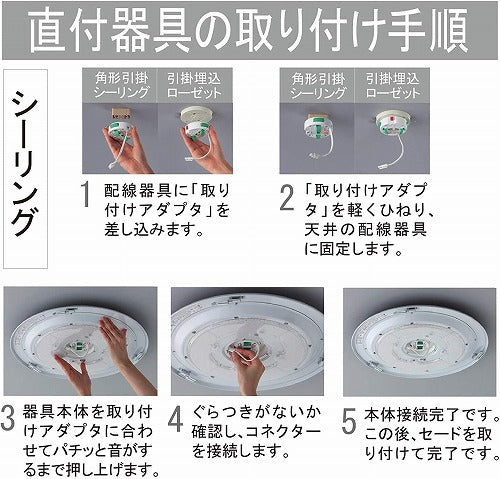 直付器具の取り付け手順

シーリング

角形引掛シーリング

引掛埋込ローゼット

1 配線器具に「取り付けアダプタ」を差し込みます。

角形引掛シーリング

引掛埋込ローゼット

2 「取り付けアダプタ」を軽くひねり、天井の配線器具に固定します。

3 器具本体を取り付けアダプタに合わせてパチッと音がするまで押し上げます。

4 ぐらつきがないか確認し、コネクターを接続します。

5 本体接続完了です。この後、セードを取り付けて完了です。