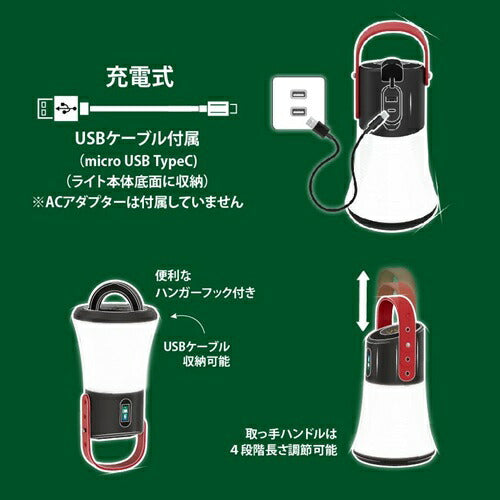 充電式

USBケーブル付属
（micro USB TypeC）
（ライト本体底面に収納）
※ACアダプターは付属していません

便利な
ハンガーフック付き

USBケーブル
収納可能

取っ手ハンドルは
4段階長さ調節可能