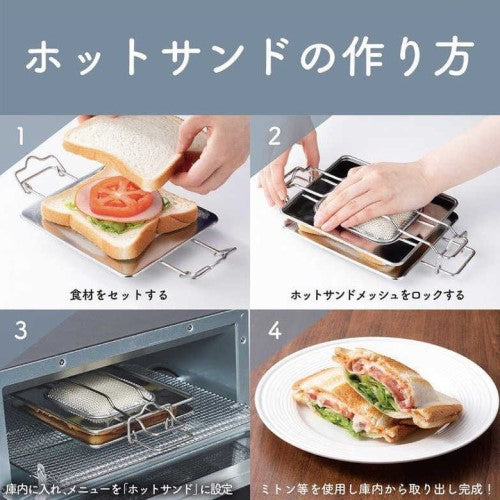 ホットサンドの作り方

1

食材をセットする

2

ホットサンドメッシュをロックする

3

庫内に入れ、メニューを「ホットサンド」に設定

4

ミトン等を使用し庫内から取り出し完成！