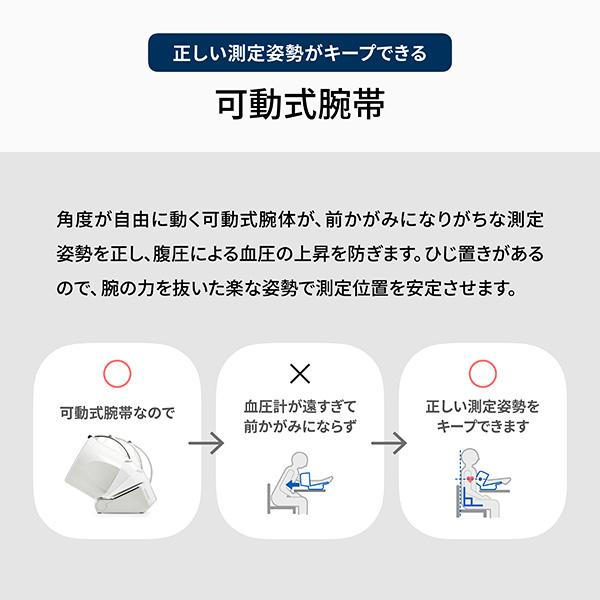 正しい測定姿勢がキープできる

可動式腕帯

角度が自由に動く可動式腕体が、前かがみになりがちな測定姿勢を正し、腹圧による血圧の上昇を防ぎます。ひじ置きがあるので、腕の力を抜いた楽な姿勢で測定位置を安定させます。

○
可動式腕帯なので

×
血圧計が遠すぎて前かがみにならず

○
正しい測定姿勢をキープできます