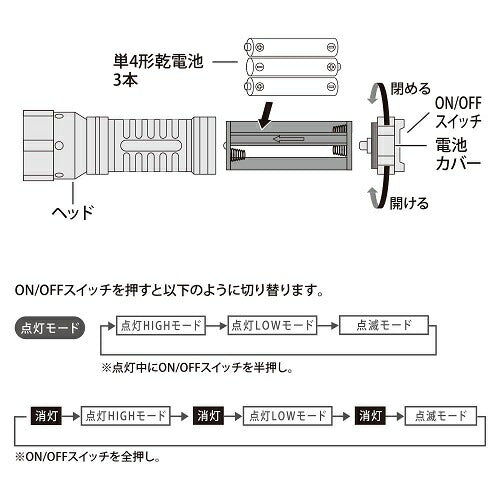 単4形乾電池
3本

閉める

ON/OFF
スイッチ

電池
カバー

開ける

ヘッド

ON/OFFスイッチを押すと以下のように切り替ります。

点灯モード

点灯HIGHモード

点灯LOWモード

点滅モード

※点灯中にON/OFFスイッチを半押し。

消灯

点灯HIGHモード

消灯

点灯LOWモード

消灯

点滅モード

※ON/OFFスイッチを全押し。