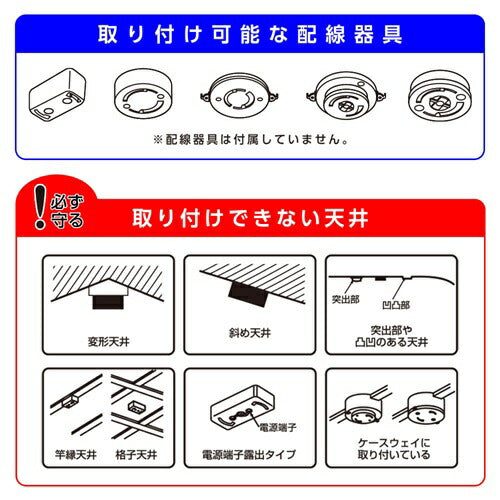 取り付け可能な配線器具

※配線器具は付属していません。

必ず守る

取り付けできない天井

変形天井

斜め天井

突出部

凹凸部

突出部や凸凹のある天井

竿縁天井

格子天井

電源端子

電源端子露出タイプ

ケースウェイに取り付いている