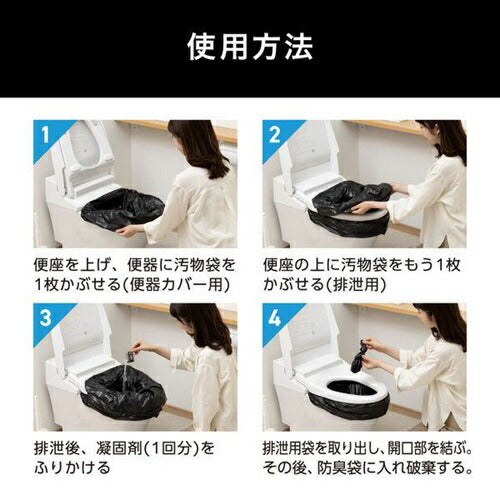 使用方法

1

便座を上げ、便器に汚物袋を1枚かぶせる(便器カバー用)

2

便座の上に汚物袋をもう1枚かぶせる(排泄用)

3

排泄後、凝固剤(1回分)をふりかける

4

排泄用袋を取り出し、開口部を結ぶ。その後、防臭袋に入れ破棄する。