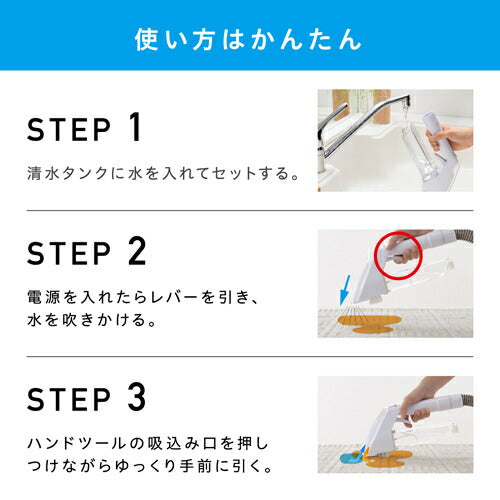 使い方はかんたん

STEP 1

清水タンクに水を入れてセットする。

STEP 2

電源を入れたらレバーを引き、水を吹きかける。

STEP 3

ハンドツールの吸込み口を押しつけながらゆっくり手前に引く。