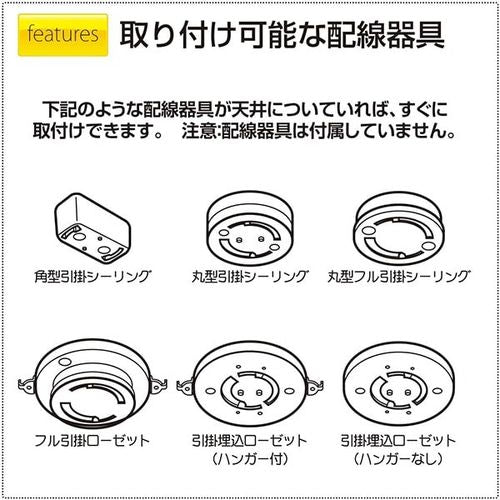 features

取り付け可能な配線器具

下記のような配線器具が天井についていれば、すぐに取付けできます。 注意:配線器具は付属していません。

角型引掛シーリング

丸型引掛シーリング

丸型フル引掛シーリング

フル引掛ローゼット

引掛埋込ローゼット
(ハンガー付)

引掛埋込ローゼット
(ハンガーなし)