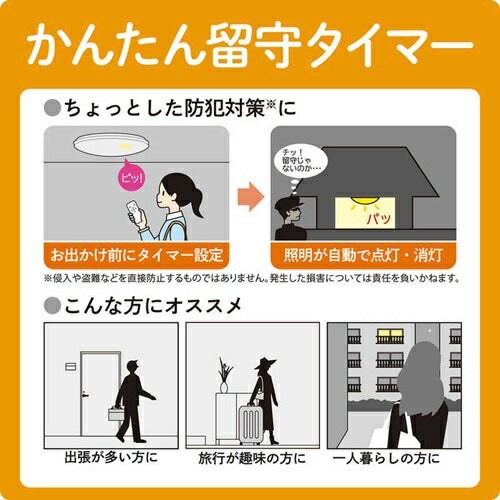 かんたん留守タイマー

●ちょっとした防犯対策※に

ピッ!

お出かけ前にタイマー設定

チッ!
留守じゃないのか…

パッ

照明が自動で点灯・消灯

※侵入や盗難などを直接防止するものではありません。発生した損害については責任を負いかねます。

●こんな方にオススメ

出張が多い方に

旅行が趣味の方に

一人暮らしの方に