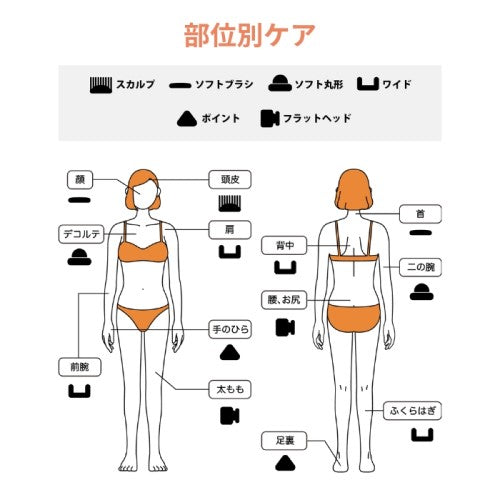 部位別ケア

スカルプ　ソフトブラシ　ソフト丸形　ワイド
ポイント　フラットヘッド

顔
頭皮
デコルテ
肩
手のひら
前腕
太もも

首
背中
二の腕
腰、お尻
ふくらはぎ
足裏