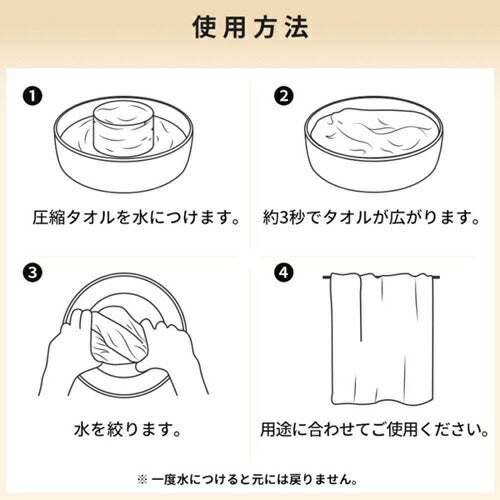 使用方法

❶
圧縮タオルを水につけます。

❷
約3秒でタオルが広がります。

❸
水を絞ります。

❹
用途に合わせてご使用ください。

※ 一度水につけると元には戻りません。