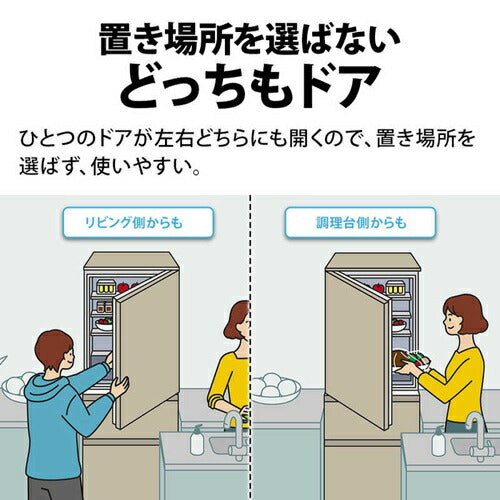 置き場所を選ばない
どっちもドア

ひとつのドアが左右どちらにも開くので、置き場所を選ばず、使いやすい。

リビング側からも

調理台側からも