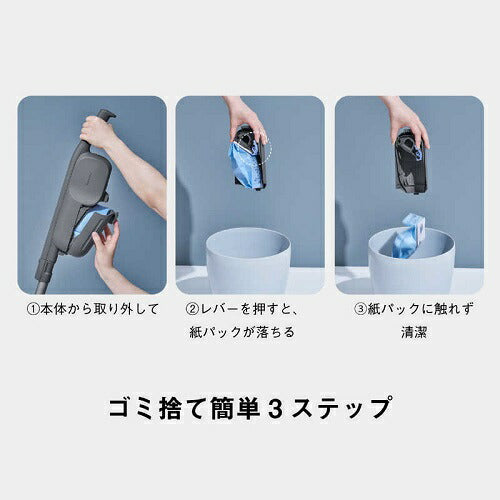 ①本体から取り外して

②レバーを押すと、紙パックが落ちる

③紙パックに触れず清潔

ゴミ捨て簡単３ステップ