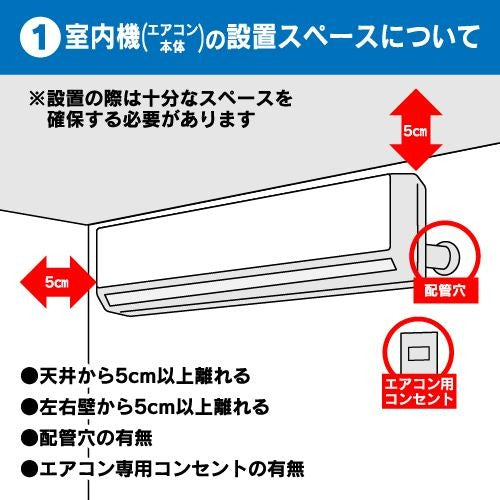 1 室内機(エアコン本体)の設置スペースについて

※設置の際は十分なスペースを確保する必要があります

5cm

5cm

配管穴

エアコン用コンセント

●天井から5cm以上離れる
●左右壁から5cm以上離れる
●配管穴の有無
●エアコン専用コンセントの有無