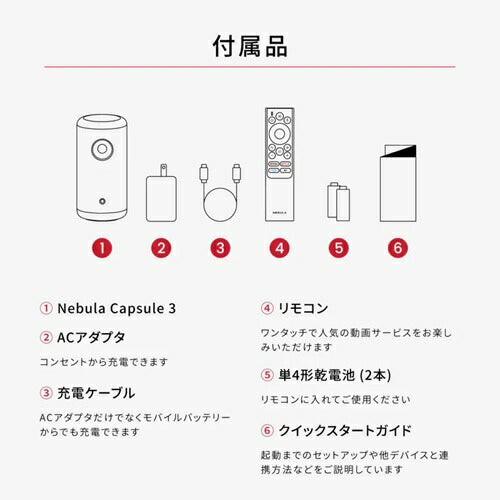 付属品

NEBULA

1 2 3 4 5 6

① Nebula Capsule 3

② ACアダプタ

コンセントから充電できます

③ 充電ケーブル

ACアダプタだけでなくモバイルバッテリーからでも充電できます

④ リモコン

ワンタッチで人気の動画サービスをお楽しみいただけます

⑤ 単4形乾電池 (2本)

リモコンに入れてご使用ください

⑥ クイックスタートガイド

起動までのセットアップや他デバイスと連携方法などをご説明しています